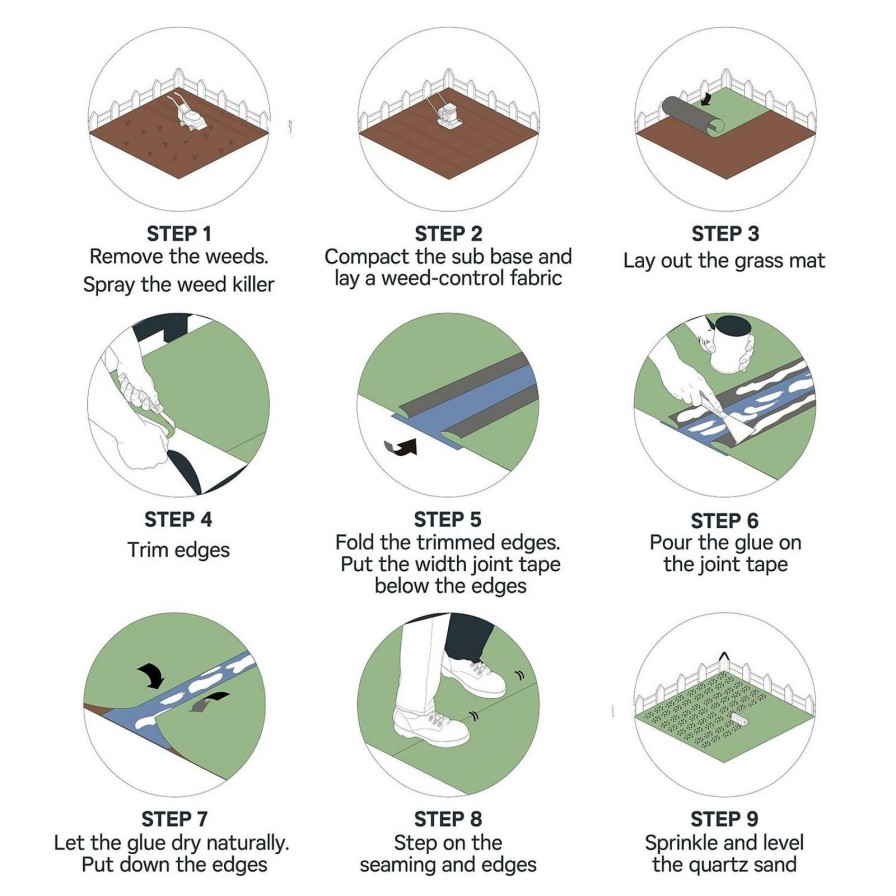 STEP 1
Remove the weeds.
Spray the weed killer

STEP 2
Compact the sub base and lay a weed-control fabric

STEP 3
Lay out the grass mat

STEP 4
Trim edges

STEP 5
Fold the trimmed edges.
Put the width joint tape below the edges

STEP 6
Pour the glue on the joint tape

STEP 7
Let the glue dry naturally.
Put down the edges

STEP 8
Step on the seaming and edges

STEP 9
Sprinkle and level the quartz sand